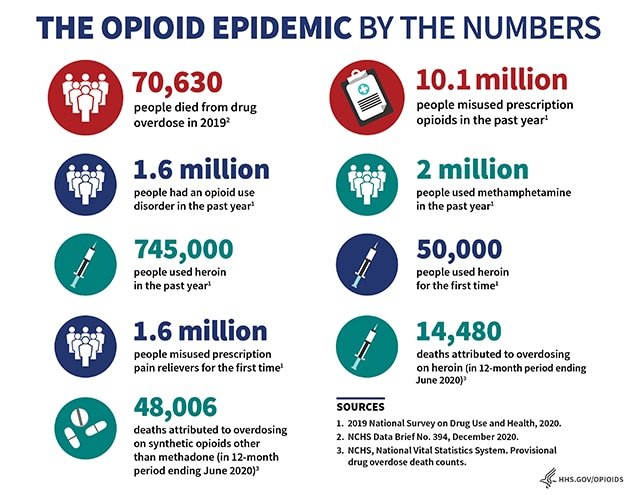 THE OPIOID EPIDEMIC BY THE NUMBERS

70,630
people died from drug overdose in 2019$^2$

1.6 million
people had an opioid use disorder in the past year$^1$

745,000
people used heroin in the past year$^1$

1.6 million
people misused prescription pain relievers for the first time$^1$

48,006
deaths attributed to overdosing on synthetic opioids other than methadone (in 12-month period ending June 2020)$^3$

10.1 million
people misused prescription opioids in the past year$^1$

2 million
people used methamphetamine in the past year$^1$

50,000
people used heroin for the first time$^1$

14,480
deaths attributed to overdosing on heroin (in 12-month period ending June 2020)$^3$

SOURCES
1. 2019 National Survey on Drug Use and Health, 2020.
2. NCHS Data Brief No. 394, December 2020.
3. NCHS, National Vital Statistics System. Provisional drug overdose death counts.

HHS.GOV/OPIOIDS